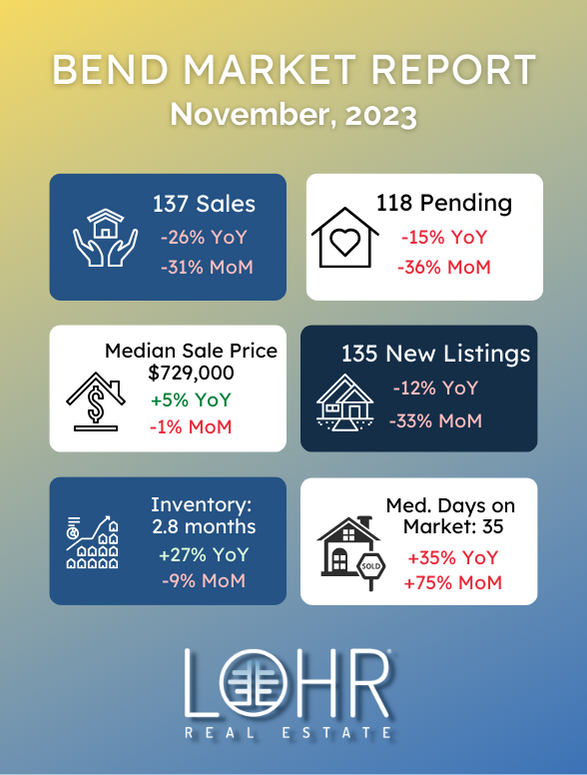 BEND MARKET REPORT
November, 2023

137 Sales
-26% YoY
-31% MoM

118 Pending
-15% YoY
-36% MoM

Median Sale Price
$729,000
+5% YoY
-1% MoM

135 New Listings
-12% YoY
-33% MoM

Inventory:
2.8 months
+27% YoY
-9% MoM

Med. Days on Market: 35
+35% YoY
+75% MoM

SOLD

LOHR
REAL ESTATE