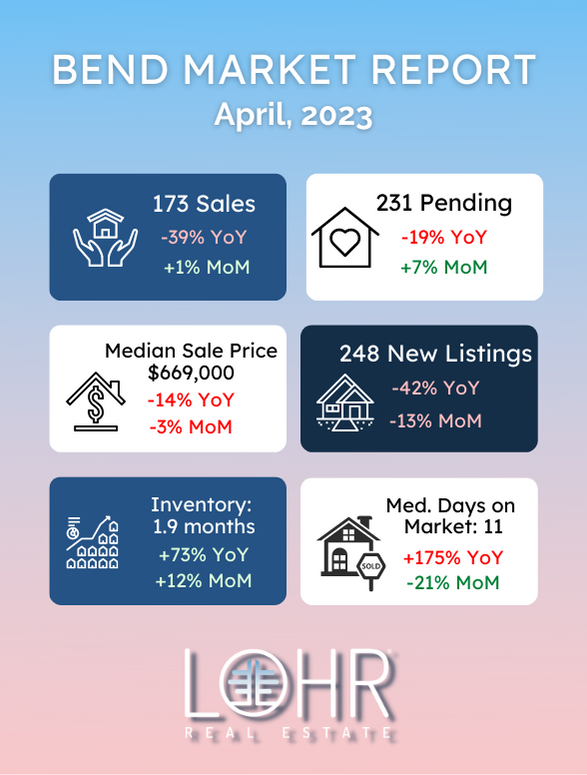 BEND MARKET REPORT
April, 2023

173 Sales
-39% YoY
+1% MoM

231 Pending
-19% YoY
+7% MoM

Median Sale Price
$669,000
-14% YoY
-3% MoM

248 New Listings
-42% YoY
-13% MoM

Inventory:
1.9 months
+73% YoY
+12% MoM

Med. Days on
Market: 11
+175% YoY
-21% MoM

SOLD

LOHR
REAL ESTATE