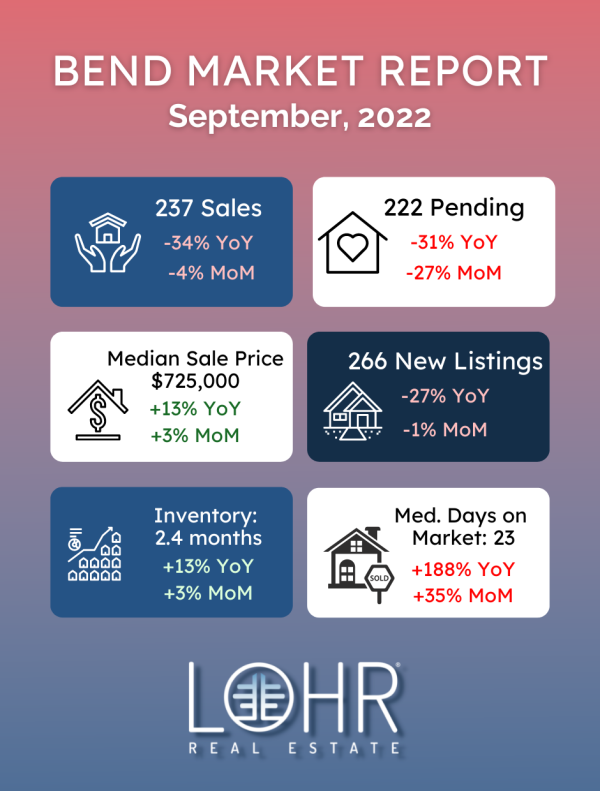 BEND MARKET REPORT
September, 2022

237 Sales
-34% YoY
-4% MoM

222 Pending
-31% YoY
-27% MoM

Median Sale Price
$725,000
+13% YoY
+3% MoM

266 New Listings
-27% YoY
-1% MoM

Inventory:
2.4 months
+13% YoY
+3% MoM

Med. Days on Market: 23
SOLD
+188% YoY
+35% MoM

LOHR
REAL ESTATE